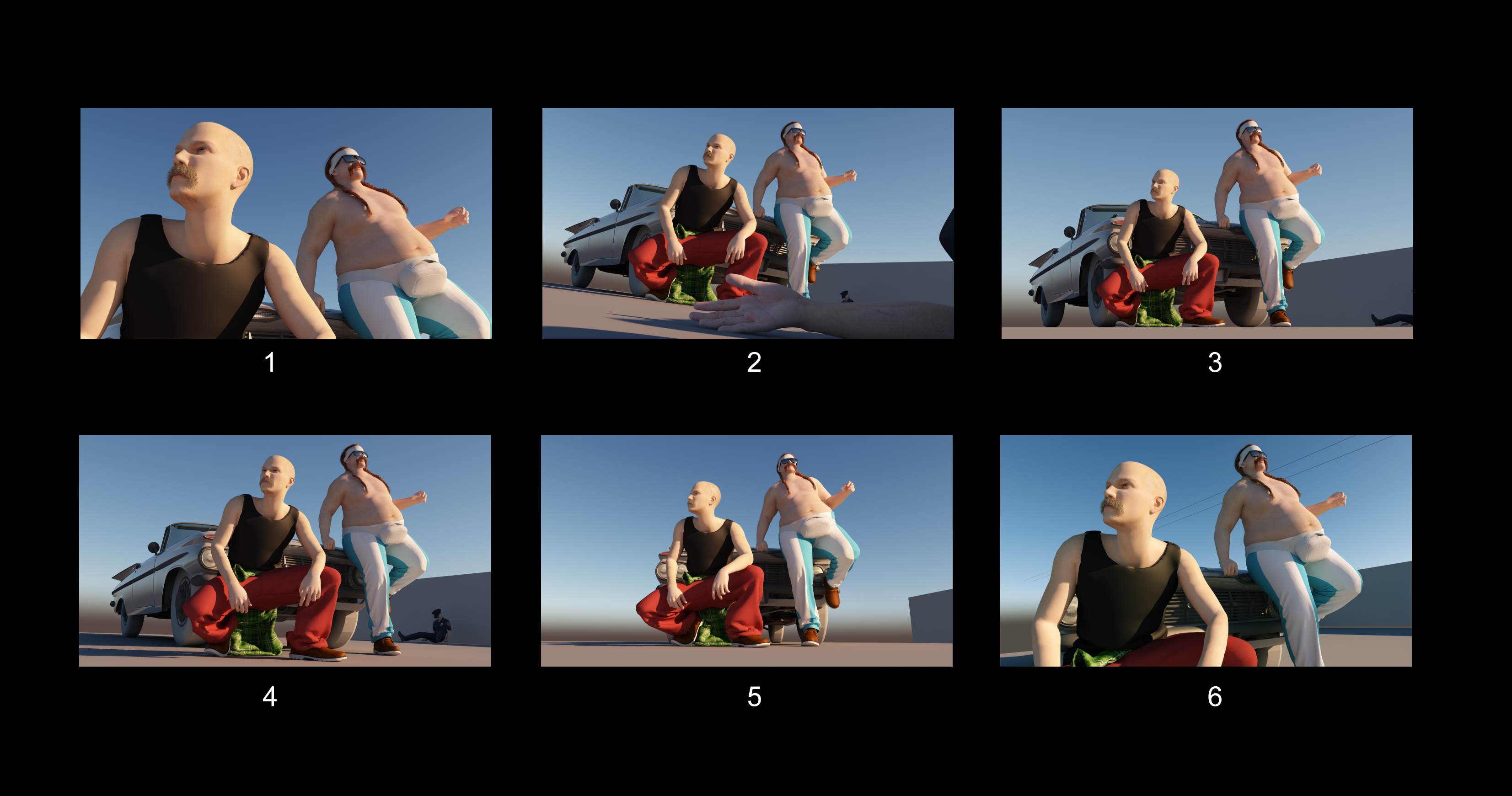 1

2

3

4

5

6