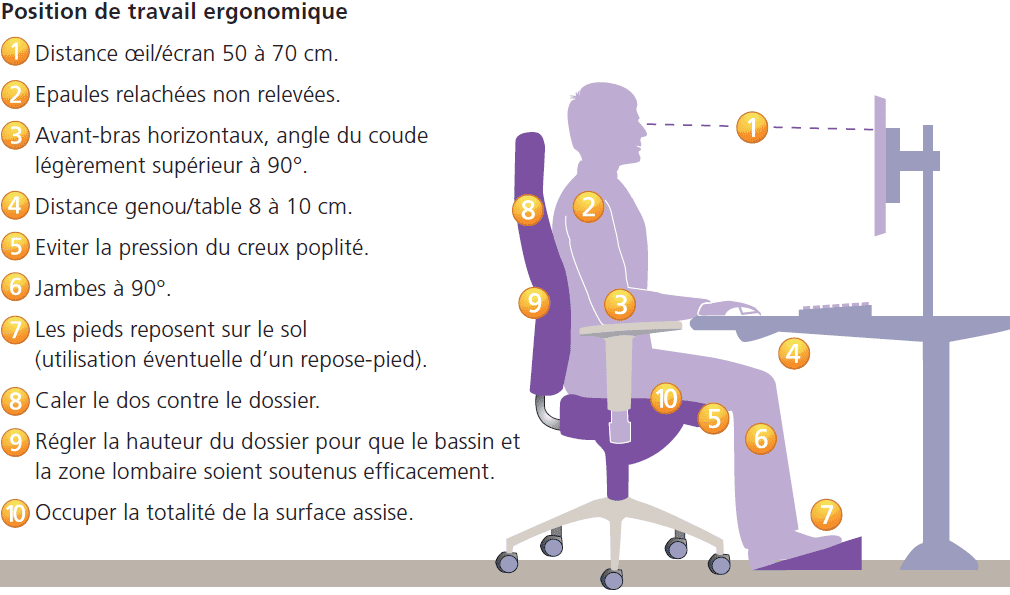 Position de travail ergonomique

1 Distance œil/écran 50 à 70 cm.

2 Epaules relachées non relevées.

3 Avant-bras horizontaux, angle du coude légèrement supérieur à 90°.

4 Distance genou/table 8 à 10 cm.

5 Eviter la pression du creux poplité.

6 Jambes à 90°.

7 Les pieds reposent sur le sol (utilisation éventuelle d'un repose-pied).

8 Caler le dos contre le dossier.

9 Régler la hauteur du dossier pour que le bassin et la zone lombaire soient soutenus efficacement.

10 Occuper la totalité de la surface assise.

1
8
2
9
3
4
10
5
6
7