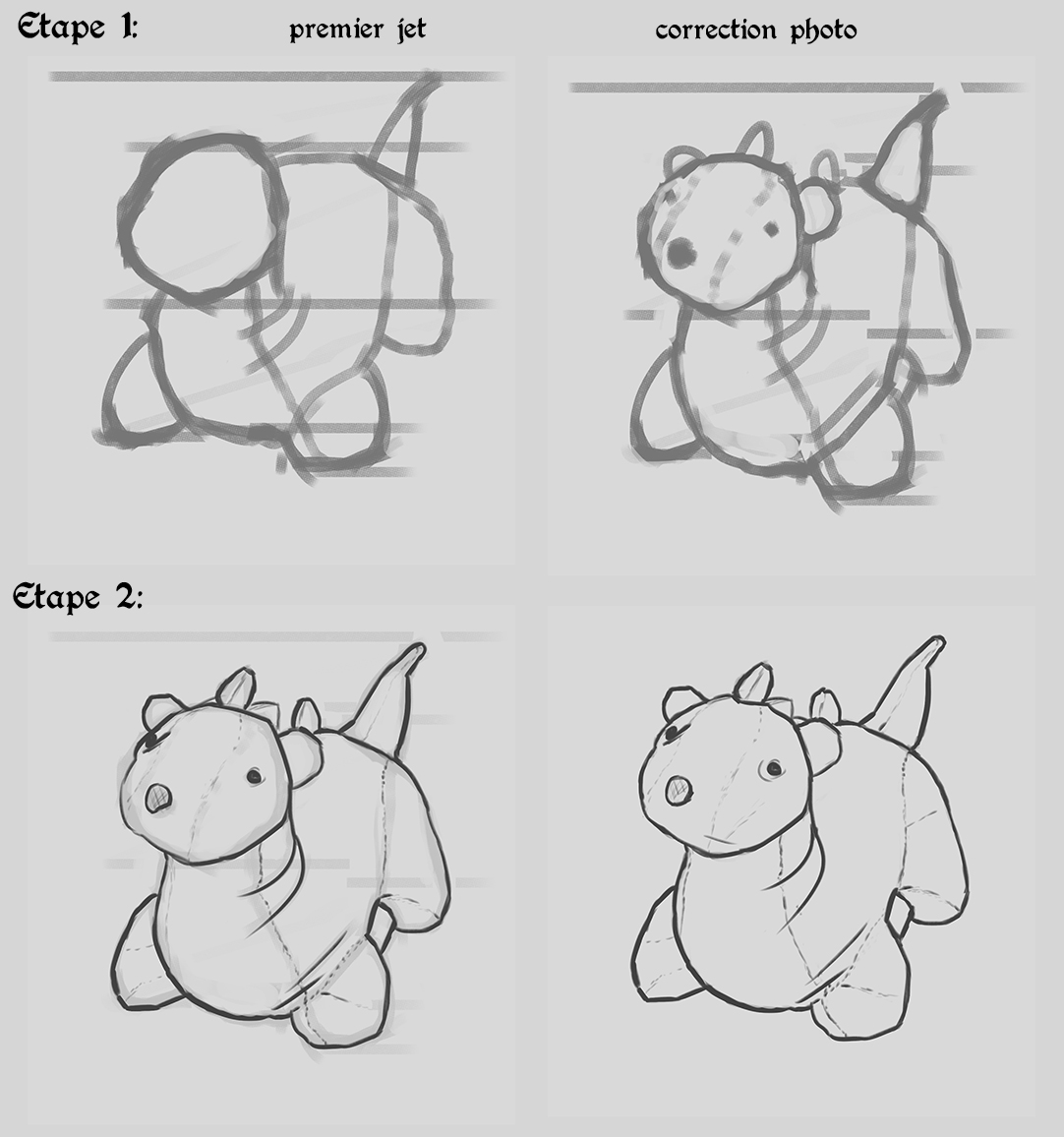 Etape 1: premier jet correction photo

Etape 2: