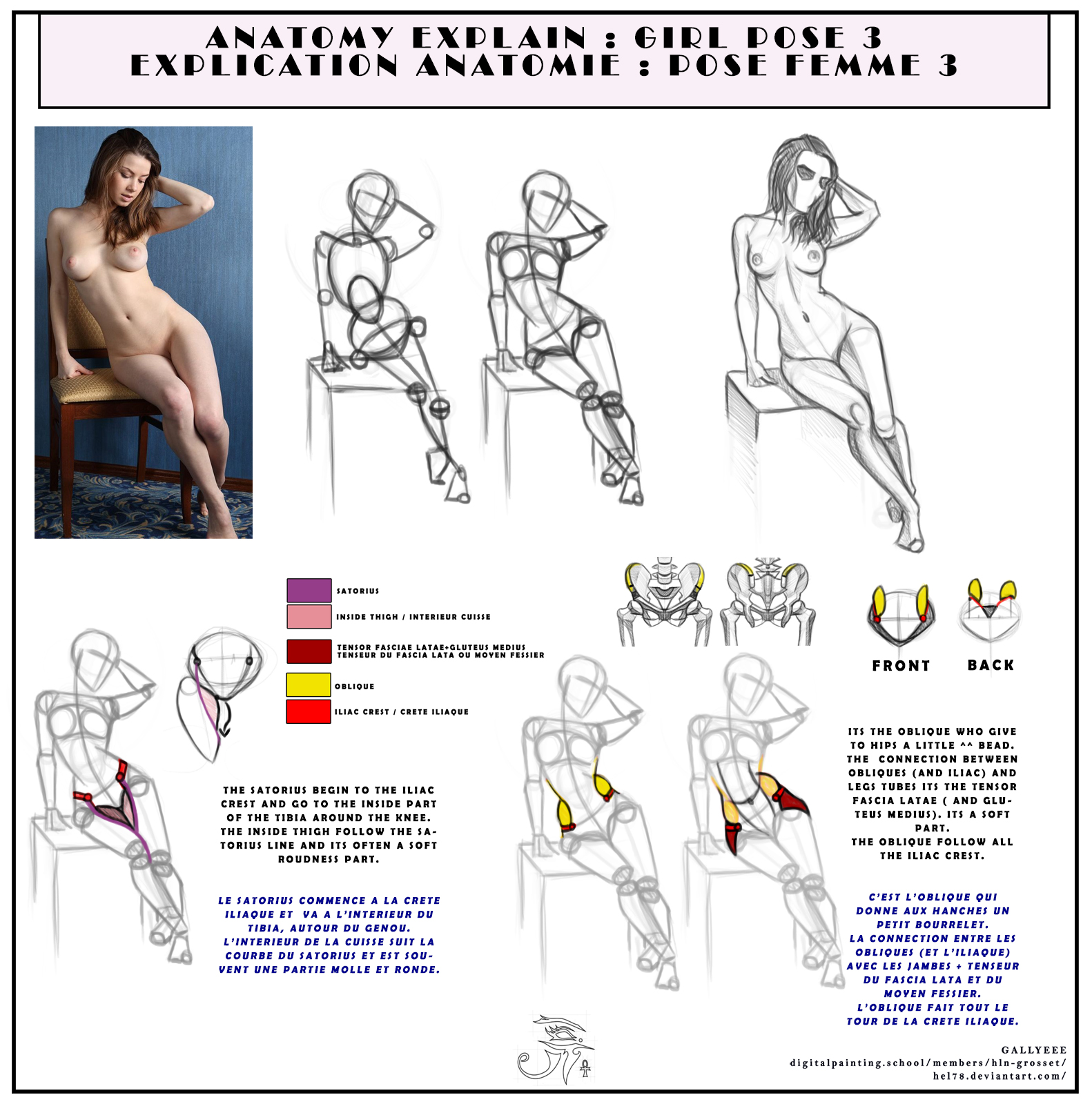 ANATOMY EXPLAIN : GIRL POSE 3
EXPLICATION ANATOMIE : POSE FEMME 3

SATORIUS

INSIDE THIGH / INTERIEUR CUISSE

TENSOR FASCIAE LATAE+GLUTEUS MEDIUS
TENSEUR DU FASCIA LATA OU MOYEN FESSIER

OBLIQUE

ILIAC CREST / CRETE ILIAQUE

FRONT BACK

THE SATORIUS BEGIN TO THE ILIAC CREST AND GO TO THE INSIDE PART OF THE TIBIA AROUND THE KNEE. THE INSIDE THIGH FOLLOW THE SATORIUS LINE AND ITS OFTEN A SOFT ROUDNESS PART.

LE SATORIUS COMMENCE A LA CRETE ILIAQUE ET VA A L'INTERIEUR DU TIBIA, AUTOUR DU GENOU. L'INTERIEUR DE LA CUISSE SUIT LA COURBE DU SATORIUS ET EST SOUVENT UNE PARTIE MOLLE ET RONDE.

ITS THE OBLIQUE WHO GIVE TO HIPS A LITTLE ^^ BEAD. THE CONNECTION BETWEEN OBLIQUES (AND ILIAC) AND LEGS TUBES ITS THE TENSOR FASCIA LATAE ( AND GLUTEUS MEDIUS). ITS A SOFT PART.
THE OBLIQUE FOLLOW ALL THE ILIAC CREST.

C'EST L'OBLIQUE QUI DONNE AUX HANCHES UN PETIT BOURRELET.
LA CONNECTION ENTRE LES OBLIQUES (ET L'ILIAQUE) AVEC LES JAMBES + TENSEUR DU FASCIA LATA ET DU MOYEN FESSIER.
L'OBLIQUE FAIT TOUT LE TOUR DE LA CRETE ILIAQUE.

GALLYEEE
digitalpainting.school/members/hln-grosset/
hel78.deviantart.com/