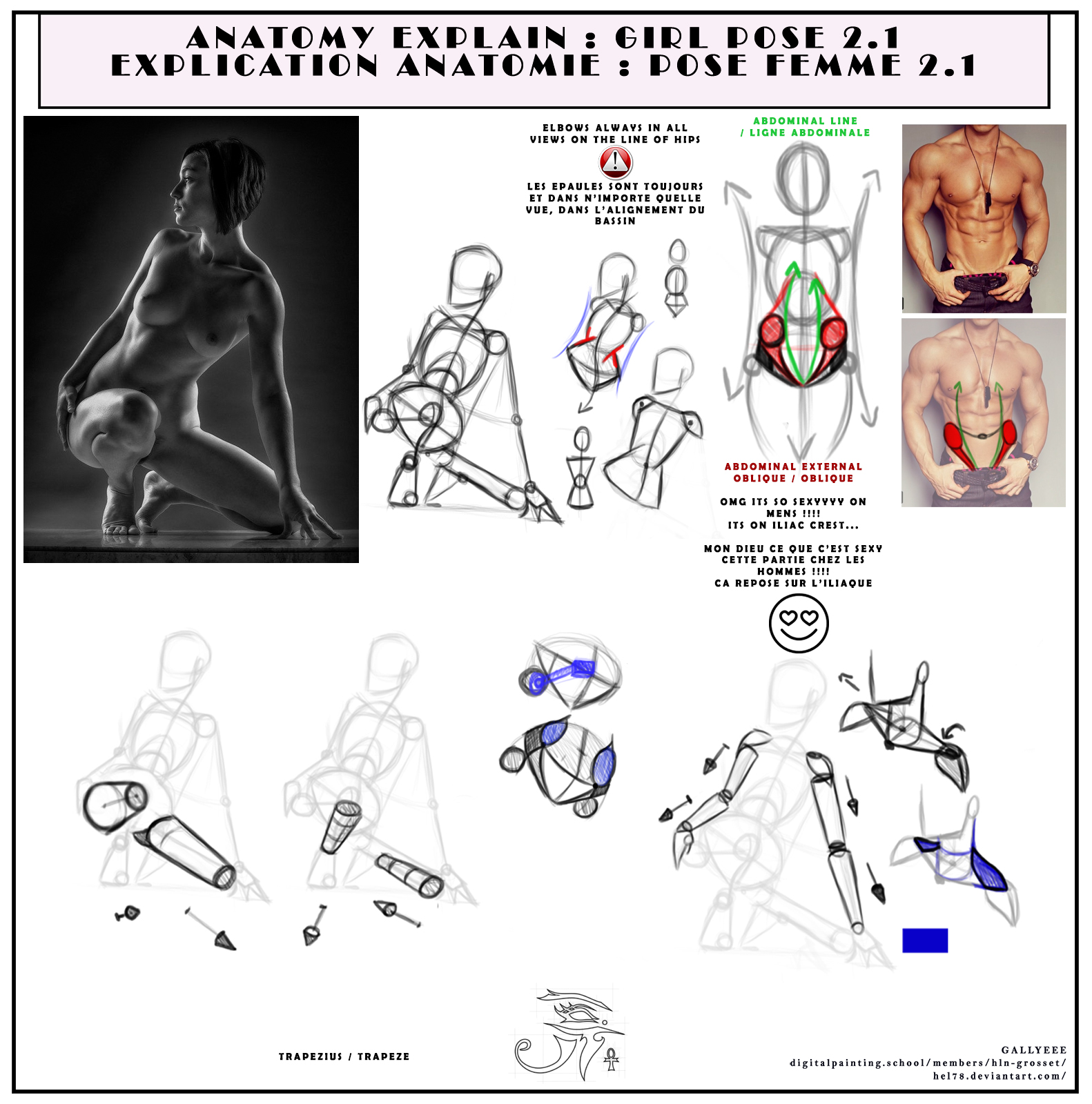 ANATOMY EXPLAIN : GIRL POSE 2.1
EXPLICATION ANATOMIE : POSE FEMME 2.1

ELBOWS ALWAYS IN ALL VIEWS ON THE LINE OF HIPS

LES EPAULES SONT TOUJOURS ET DANS N'IMPORTE QUELLE VUE, DANS L'ALIGNEMENT DU BASSIN

ABDOMINAL LINE / LIGNE ABDOMINALE

ABDOMINAL EXTERNAL OBLIQUE / OBLIQUE

OMG ITS SO SEXYYYY ON MENS !!!! ITS ON ILIAC CREST...

MON DIEU CE QUE C'EST SEXY CETTE PARTIE CHEZ LES HOMMES !!!! CA REPOSE SUR L'ILIAQUE

TRAPEZIUS / TRAPEZE

GALLYEEE
digitalpainting.school/members/hln-grosset/
hel78.deviantart.com/