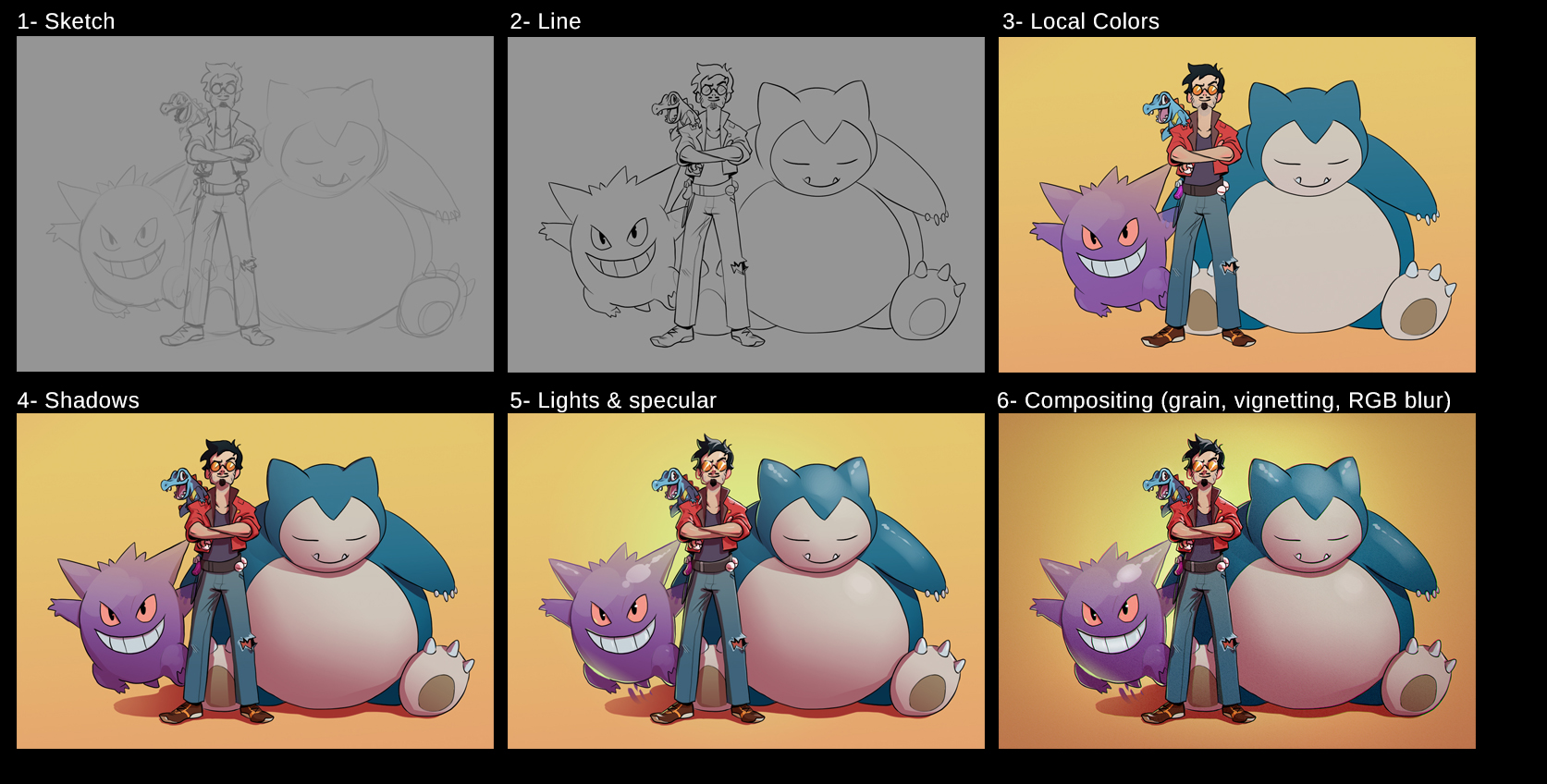 1- Sketch

2- Line

3- Local Colors

4- Shadows

5- Lights & specular

6- Compositing (grain, vignetting, RGB blur)