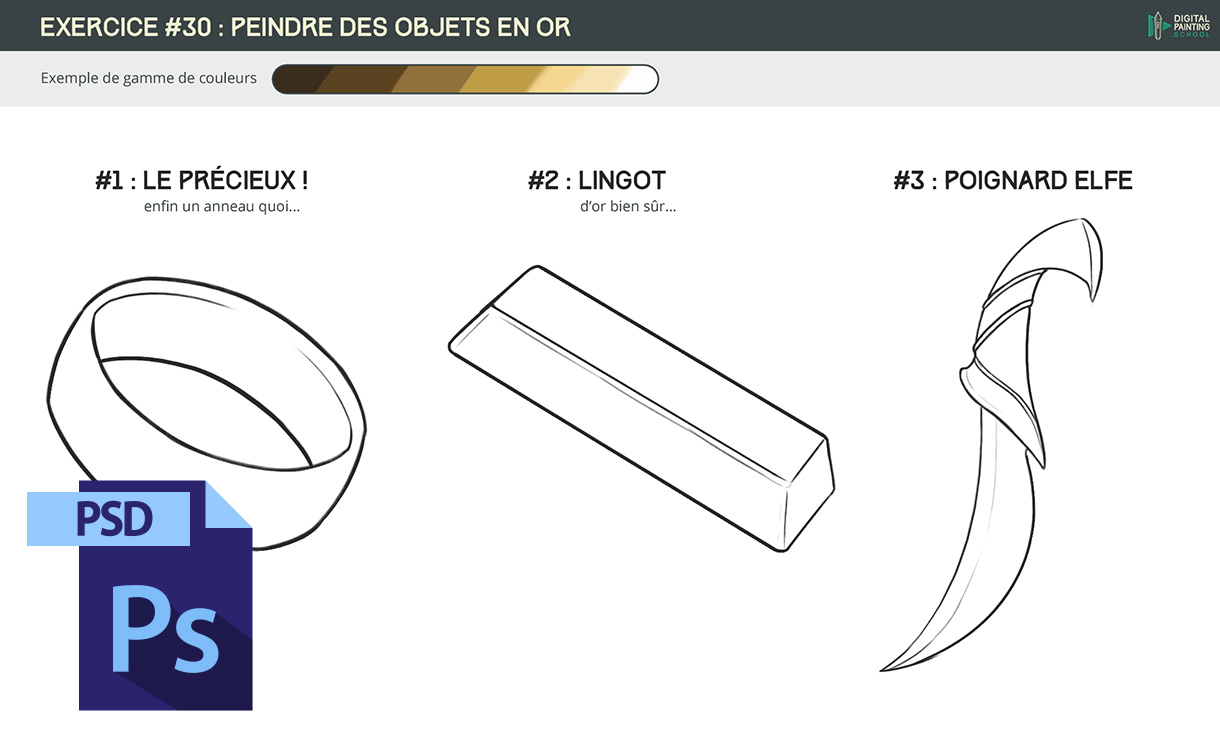 EXERCICE #30 : PEINDRE DES OBJETS EN OR

DIGITAL PAINTING SCHOOL

Exemple de gamme de couleurs

#1 : LE PRÉCIEUX !
enfin un anneau quoi...

#2 : LINGOT
d'or bien sûr...

#3 : POIGNARD ELFE

PSD

Ps