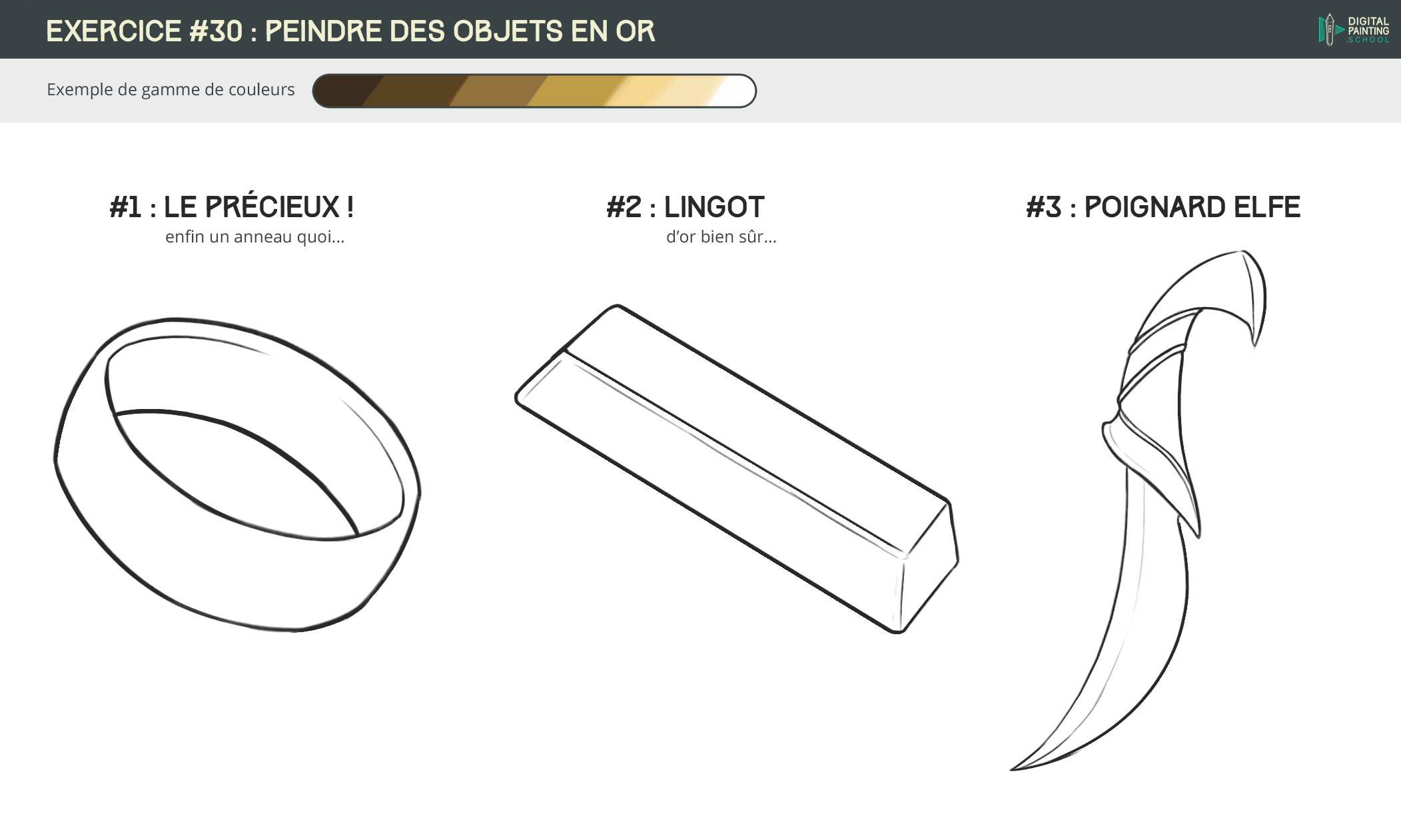 EXERCICE #30 : PEINDRE DES OBJETS EN OR

DIGITAL PAINTING .SCHOOL

Exemple de gamme de couleurs

#1 : LE PRÉCIEUX !
enfin un anneau quoi...

#2 : LINGOT
d'or bien sûr...

#3 : POIGNARD ELFE