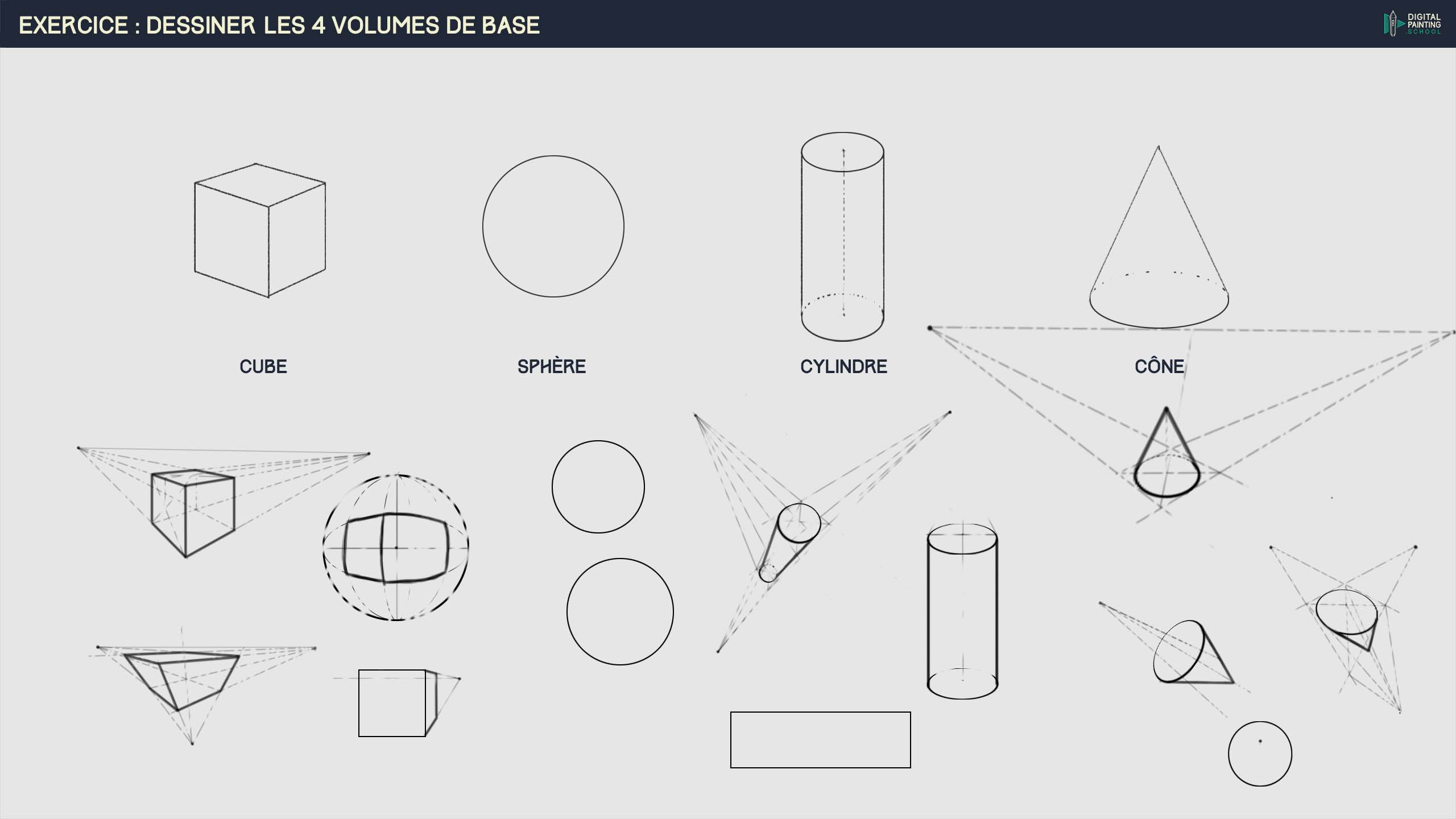 EXERCICE : DESSINER LES 4 VOLUMES DE BASE

DIGITAL PAINTING .SCHOOL

CUBE

SPHÈRE

CYLINDRE

CÔNE