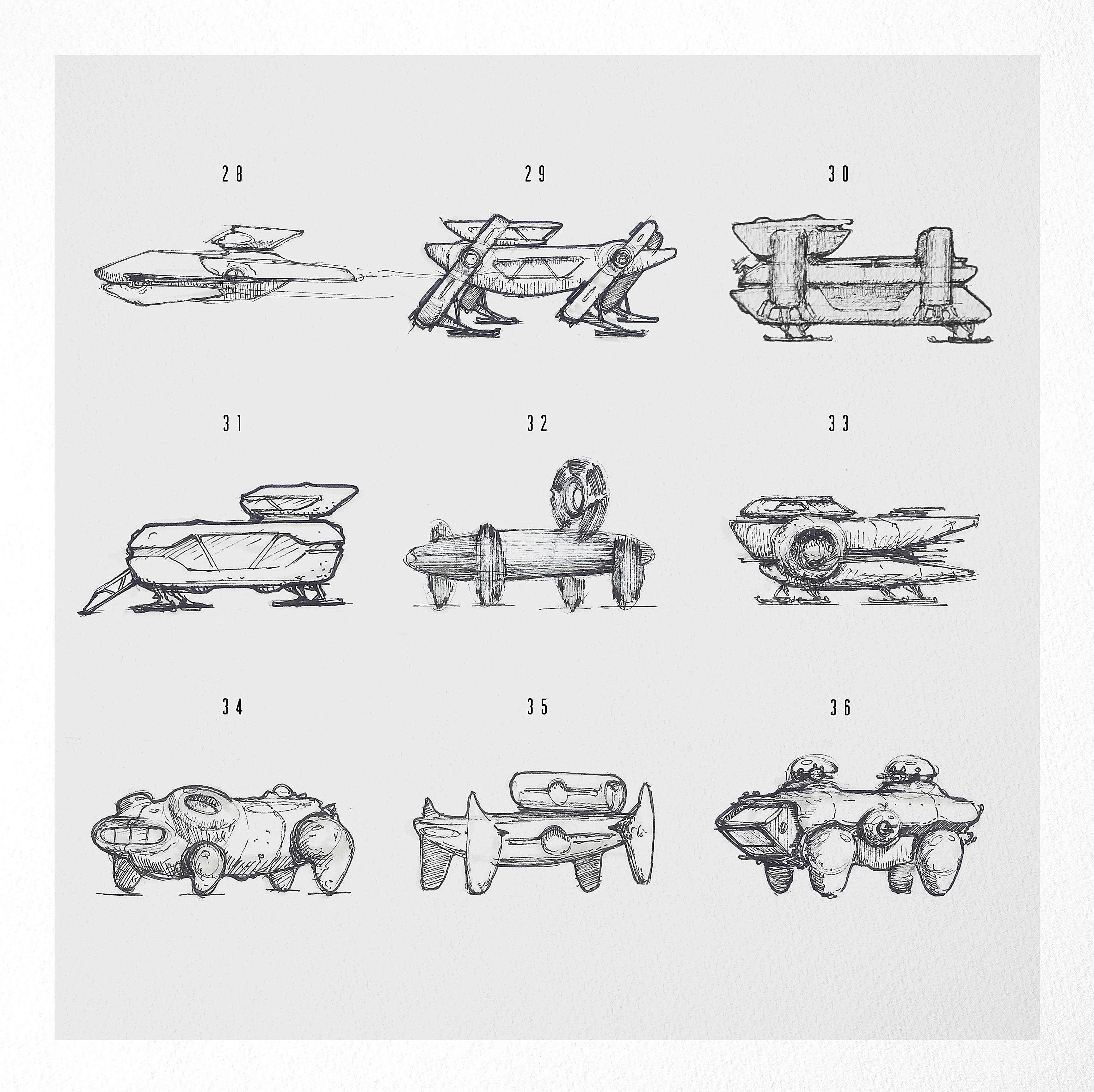 28

29

30

31

32

33

34

35

36