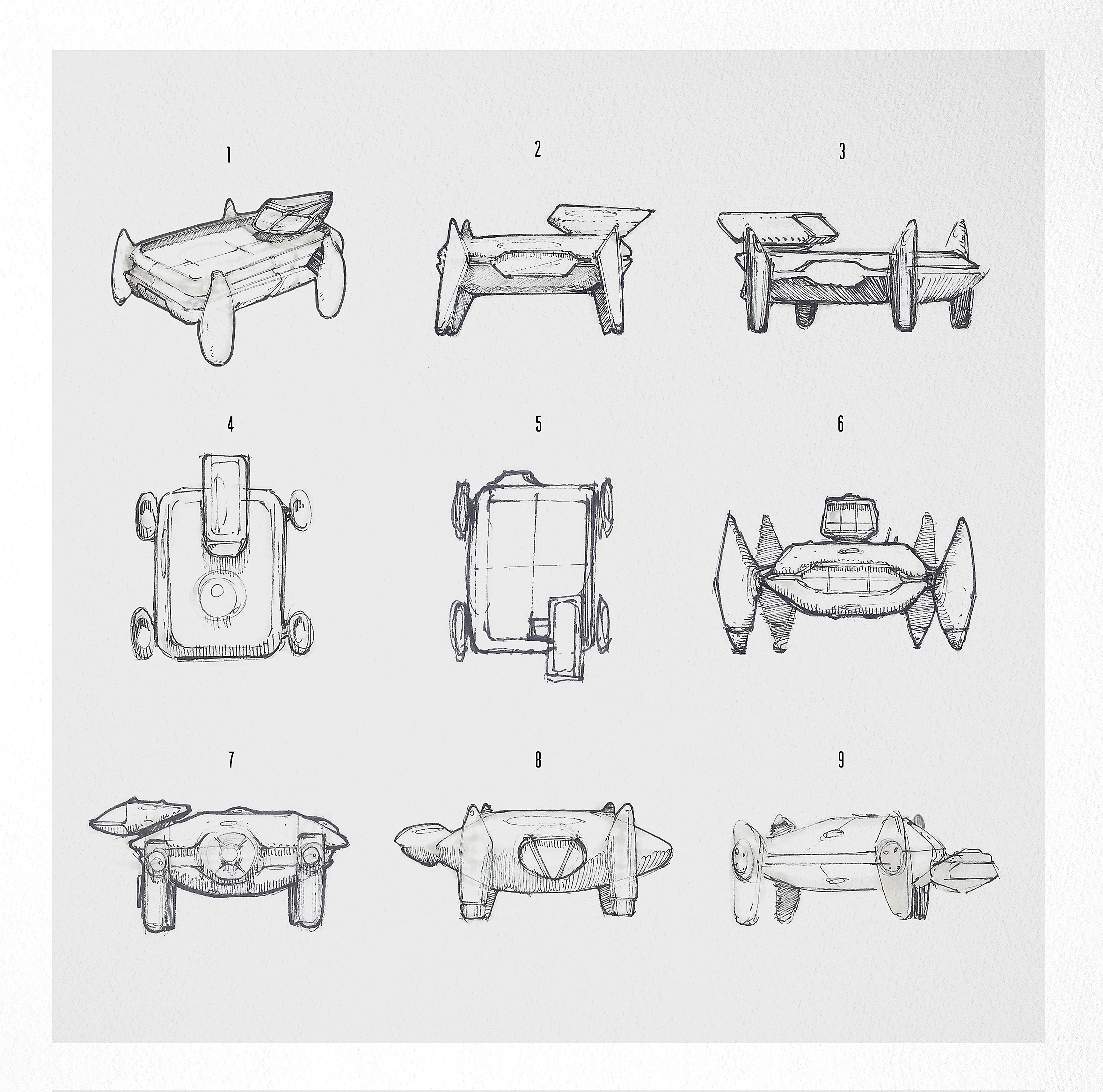 1

2

3

4

5

6

7

8

9